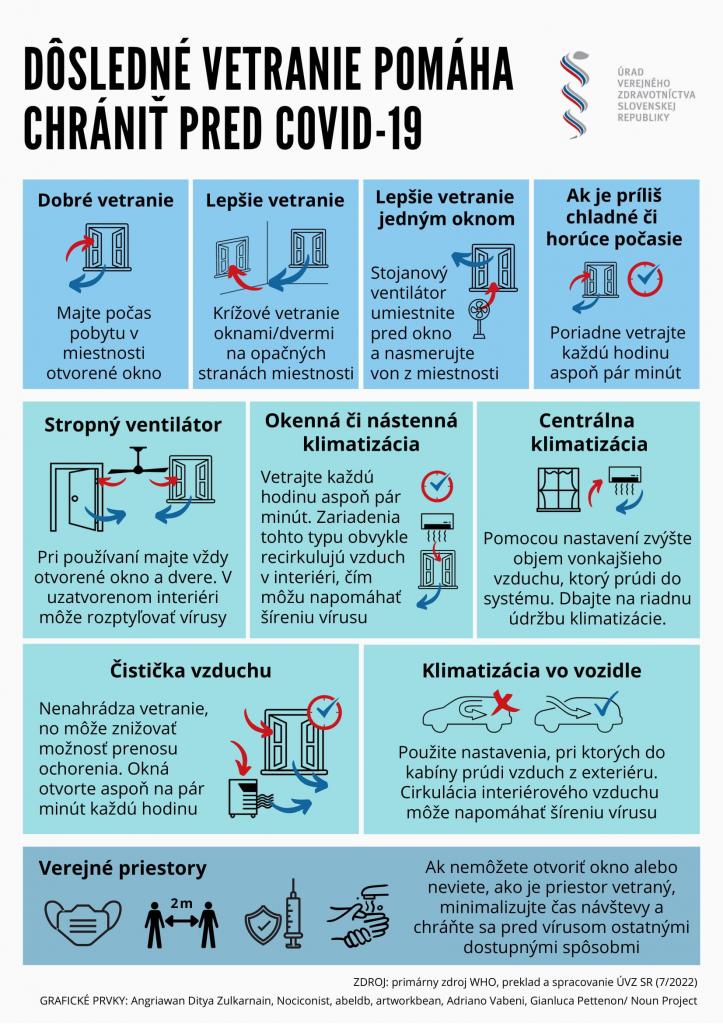 DÔSLEDNÉ VETRANIE POMÁHA CHRÁNIŤ PRED COVID-19

ÚRAD VEREJNÉHO ZDRAVOTNÍCTVA SLOVENSKEJ REPUBLIKY

Dobré vetranie

Majte počas pobytu v miestnosti otvorené okno

Lepšie vetranie

Krížové vetranie oknami/dvermi na opačných stranách miestnosti

Lepšie vetranie jedným oknom

Stojanový ventilátor umiestnite pred okno a nasmerujte von z miestnosti

Ak je príliš chladné či horúce počasie

Poriadne vetrajte každú hodinu aspoň pár minút

Stropný ventilátor

Pri používaní majte vždy otvorené okno a dvere. V uzatvorenom interiéri môže rozptyľovať vírusy

Okenná či nástenná klimatizácia

Vetrajte každú hodinu aspoň pár minút. Zariadenia tohto typu obvykle recirkulujú vzduch v interiéri, čím môžu napomáhať šíreniu vírusu

Centrálna klimatizácia

Pomocou nastavení zvýšte objem vonkajšieho vzduchu, ktorý prúdi do systému. Dbajte na riadnu údržbu klimatizácie.

Čistička vzduchu

Nenahrádza vetranie, no môže znižovať možnosť prenosu ochorenia. Okná otvorte aspoň na pár minút každú hodinu

Klimatizácia vo vozidle

Použite nastavenia, pri ktorých do kabíny prúdi vzduch z exteriéru. Cirkulácia interiérového vzduchu môže napomáhať šíreniu vírusu

Verejné priestory

2m

Ak nemôžete otvoriť okno alebo neviete, ako je priestor vetraný, minimalizujte čas návštevy a chráňte sa pred vírusom ostatnými dostupnými spôsobmi

ZDROJ: primárny zdroj WHO, preklad a spracovanie ÚVZ SR (7/2022)
GRAFICKÉ PRVKY: Angriawan Ditya Zulkarnain, Nociconist, abeldb, artworkbean, Adriano Vabeni, Gianluca Pettenon/ Noun Project